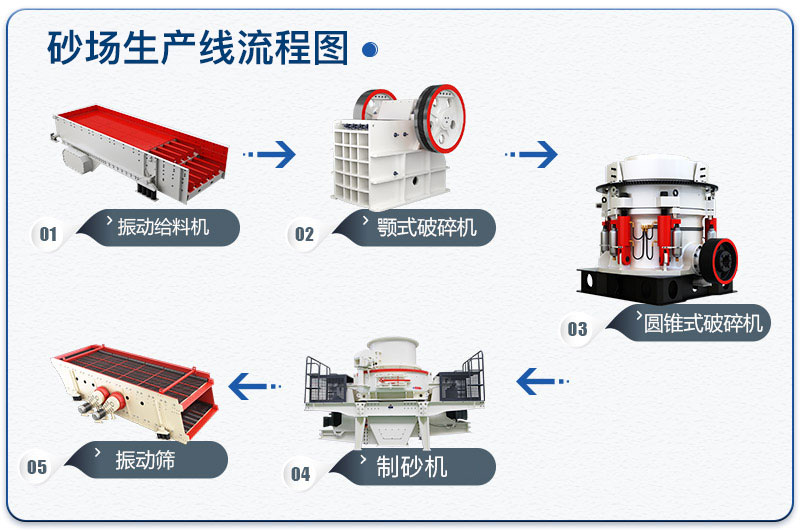 砂场生产线流程图

01 振动给料机

02 颚式破碎机

03 圆锥式破碎机

04 制砂机

05 振动筛